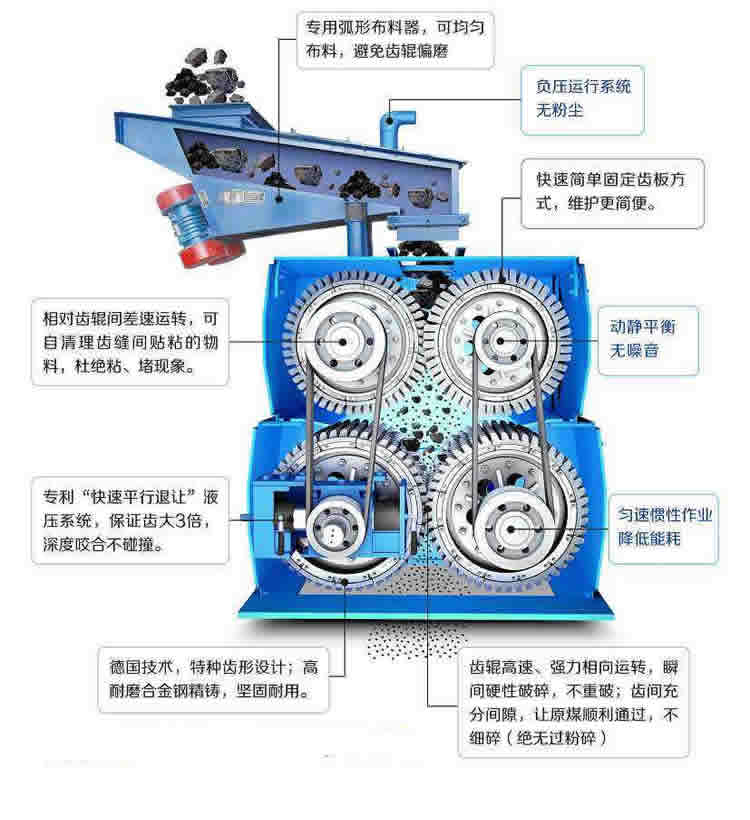 专用弧形布料器，可均匀布料，避免齿辊偏磨

负压运行系统
无粉尘

快速简单固定齿板方式，维护更简便。

相对齿辊间差速运转，可自清理齿缝间贴粘的物料，杜绝粘、堵现象。

动静平衡
无噪音

专利“快速平行退让”液压系统，保证齿大3倍，深度咬合不碰撞。

匀速惯性作业
降低能耗

德国技术，特种齿形设计；高耐磨合金钢精铸，坚固耐用。

齿辊高速、强力相向运转，瞬间硬性破碎，不重破；齿间充分间隙，让原煤顺利通过，不细碎（绝无过粉碎）